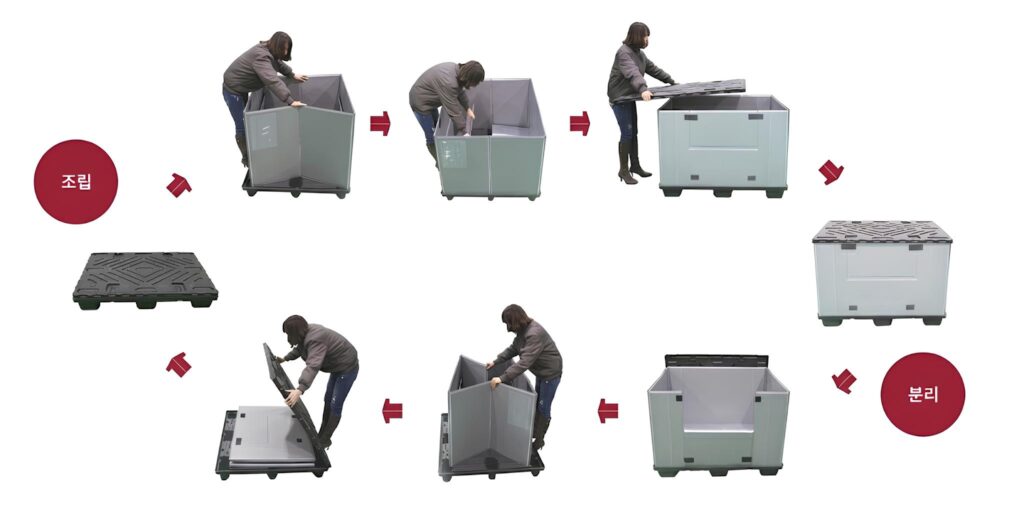 조립

분리